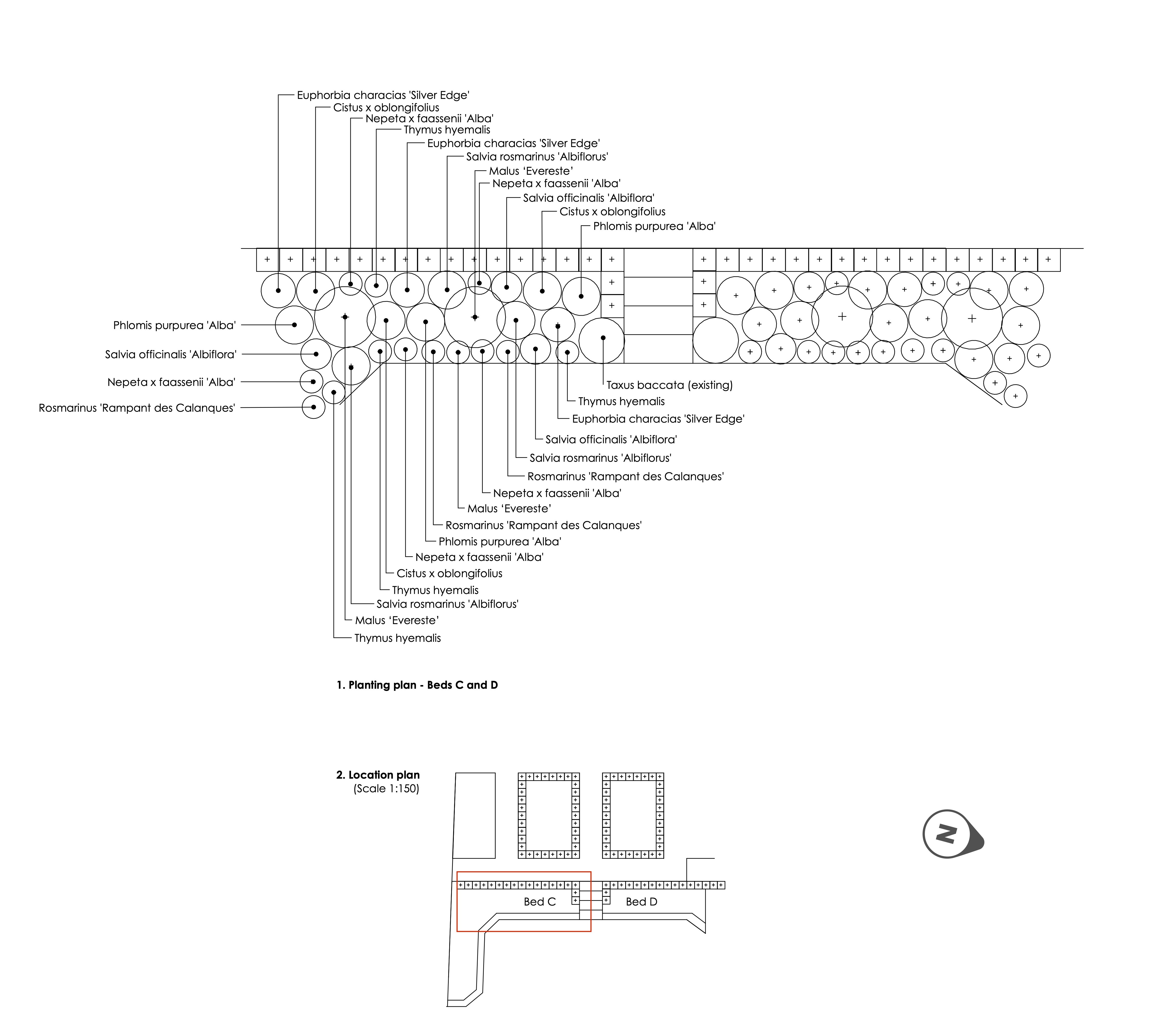 Euphorbia characias 'Silver Edge'
Cistus x oblongifolius
Nepeta x faassenii 'Alba'
Thymus hyemalis
Euphorbia characias 'Silver Edge'
Salvia rosmarinus 'Albiflorus'
Malus ‘Evereste’
Nepeta x faassenii 'Alba'
Salvia officinalis 'Albiflora'
Cistus x oblongifolius
Phlomis purpurea 'Alba'

Phlomis purpurea 'Alba'
Salvia officinalis 'Albiflora'
Nepeta x faassenii 'Alba'
Rosmarinus 'Rampant des Calanques'

Taxus baccata (existing)
Thymus hyemalis
Euphorbia characias 'Silver Edge'
Salvia officinalis 'Albiflora'
Salvia rosmarinus 'Albiflorus'
Rosmarinus 'Rampant des Calanques'
Nepeta x faassenii 'Alba'
Malus ‘Evereste’
Rosmarinus 'Rampant des Calanques'
Phlomis purpurea 'Alba'
Nepeta x faassenii 'Alba'
Cistus x oblongifolius
Thymus hyemalis
Salvia rosmarinus 'Albiflorus'
Malus ‘Evereste’
Thymus hyemalis

1. Planting plan - Beds C and D

2. Location plan
(Scale 1:150)

Bed C
Bed D

N